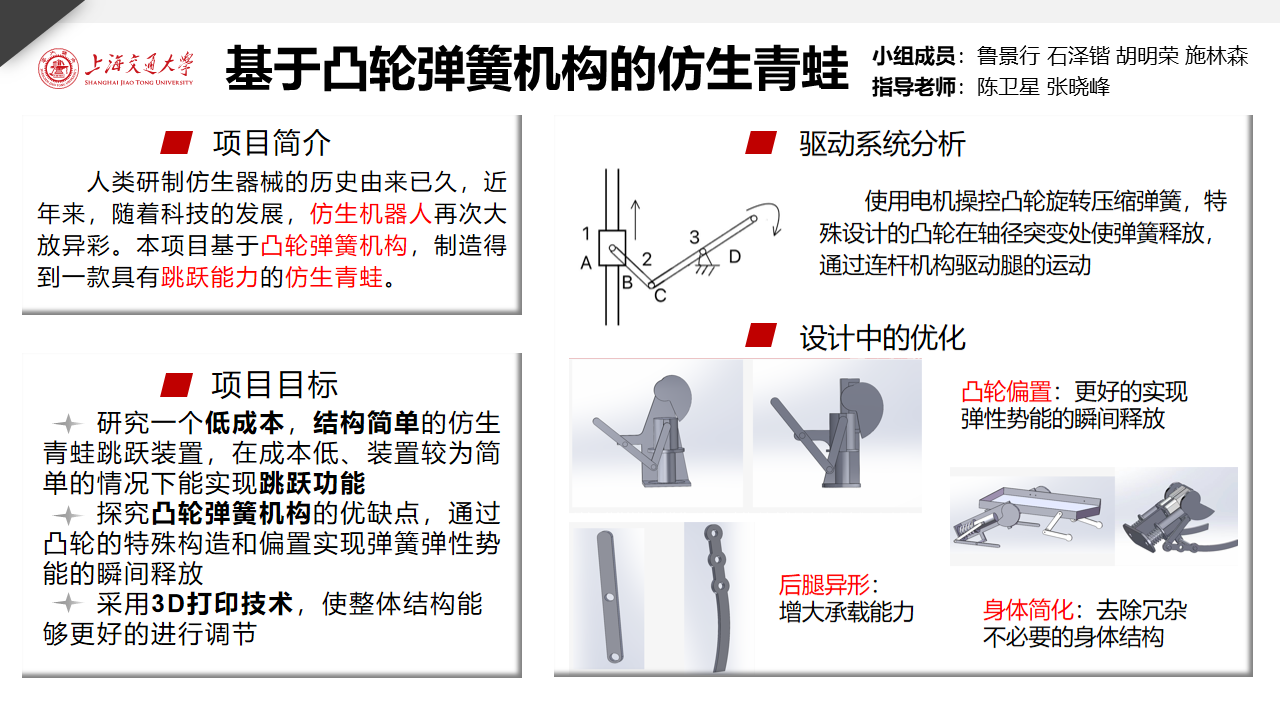 上海交通大學
SHANGHAI JIAO TONG UNIVERSITY

基于凸轮弹簧机构的仿生青蛙

小组成员：鲁景行 石泽锴 胡明荣 施林森
指导老师：陈卫星 张晓峰

项目简介

人类研制仿生器械的历史由来已久，近年来，随着科技的发展，仿生机器人再次大放异彩。本项目基于凸轮弹簧机构，制造得到一款具有跳跃能力的仿生青蛙。

项目目标

研究一个低成本，结构简单的仿生青蛙跳跃装置，在成本低、装置较为简单的情况下能实现跳跃功能

探究凸轮弹簧机构的优缺点，通过凸轮的特殊构造和偏置实现弹簧弹性势能的瞬间释放

采用3D打印技术，使整体结构能够更好的进行调节

驱动系统分析

1 A B 2 C 3 D

使用电机操控凸轮旋转压缩弹簧，特殊设计的凸轮在轴径突变处使弹簧释放，通过连杆机构驱动腿的运动

设计中的优化

凸轮偏置：更好的实现弹性势能的瞬间释放

后腿异形：增大承载能力

身体简化：去除冗杂不必要的身体结构